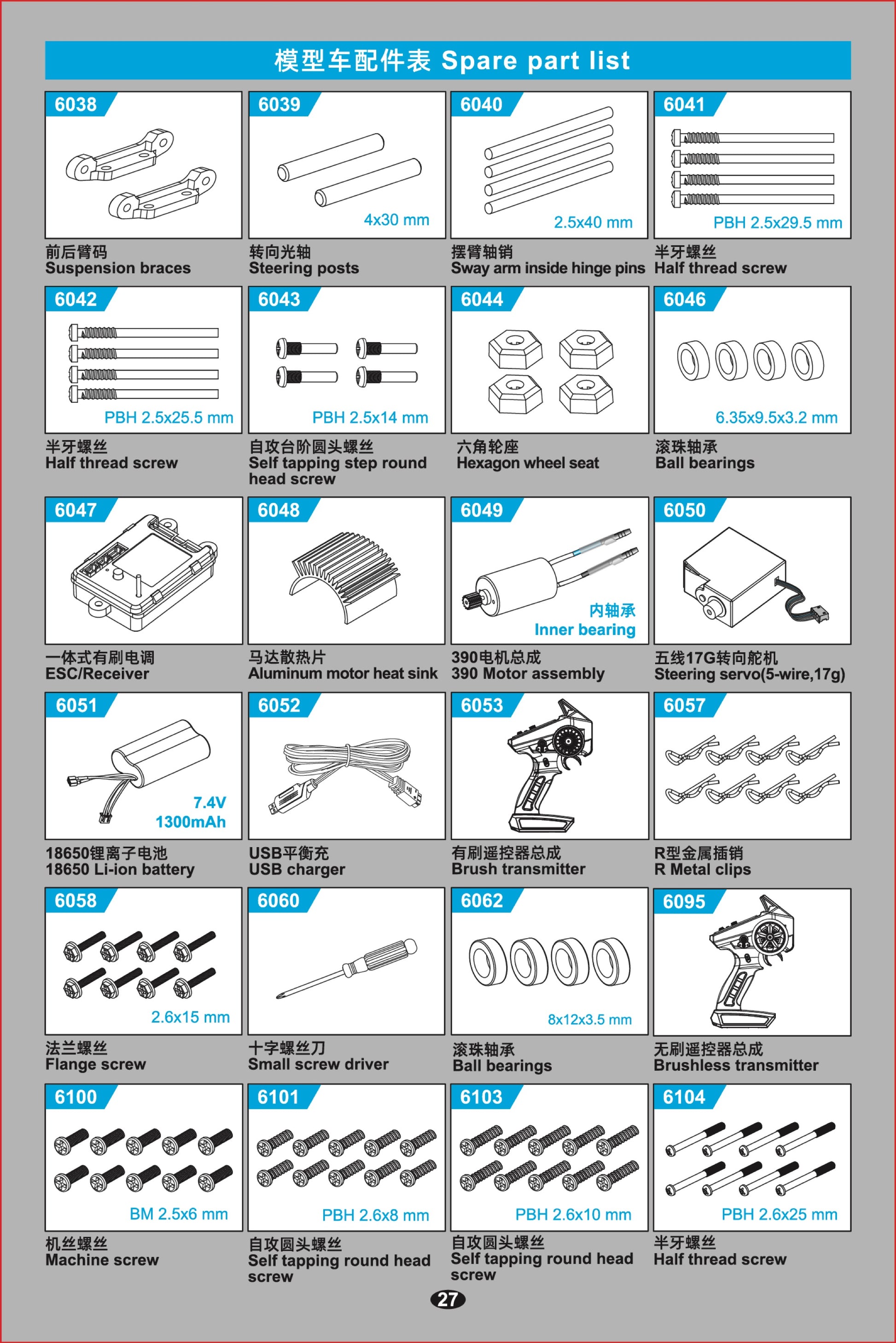 模型车配件表 Spare part list

6038
前后臂码
Suspension braces

6039
4x30 mm
转向光轴
Steering posts

6040
2.5x40 mm
摆臂轴销
Sway arm inside hinge pins

6041
PBH 2.5x29.5 mm
半牙螺丝
Half thread screw

6042
PBH 2.5x25.5 mm
半牙螺丝
Half thread screw

6043
PBH 2.5x14 mm
自攻台阶圆头螺丝
Self tapping step round head screw

6044
六角轮座
Hexagon wheel seat

6046
6.35x9.5x3.2 mm
滚珠轴承
Ball bearings

6047
一体式有刷电调
ESC/Receiver

6048
马达散热片
Aluminum motor heat sink

6049
内轴承
Inner bearing
390电机总成
390 Motor assembly

6050
五线17G转向舵机
Steering servo(5-wire,17g)

6051
7.4V
1300mAh
18650锂离子电池
18650 Li-ion battery

6052
USB平衡充
USB charger

6053
有刷遥控器总成
Brush transmitter

6057
R型金属插销
R Metal clips

6058
2.6x15 mm
法兰螺丝
Flange screw

6060
十字螺丝刀
Small screw driver

6062
8x12x3.5 mm
滚珠轴承
Ball bearings

6095
无刷遥控器总成
Brushless transmitter

6100
BM 2.5x6 mm
机丝螺丝
Machine screw

6101
PBH 2.6x8 mm
自攻圆头螺丝
Self tapping round head screw

6103
PBH 2.6x10 mm
自攻圆头螺丝
Self tapping round head screw

6104
PBH 2.6x25 mm
半牙螺丝
Half thread screw

27