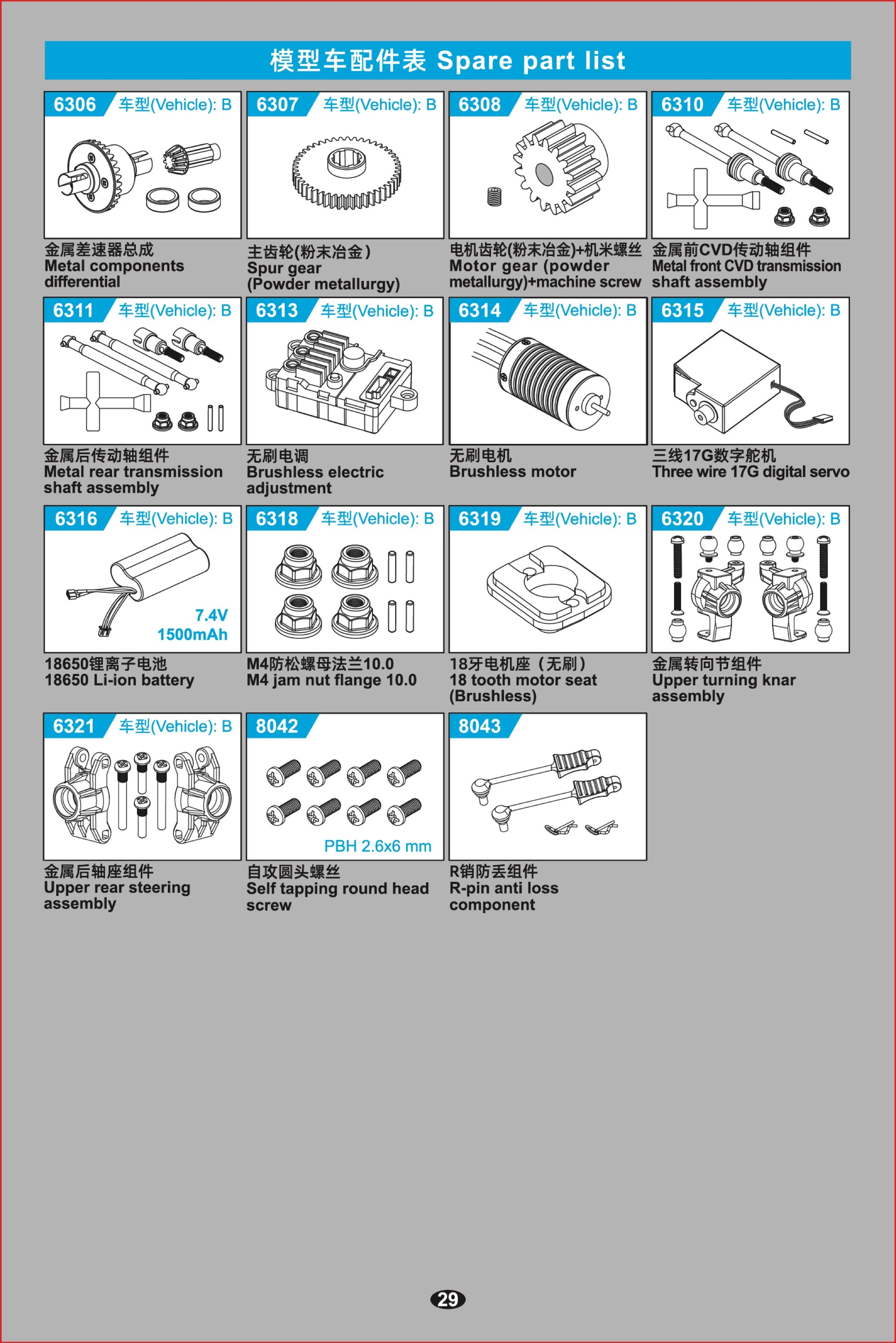 模型车配件表 Spare part list

6306 车型(Vehicle): B
金属差速器总成
Metal components differential

6307 车型(Vehicle): B
主齿轮(粉末冶金)
Spur gear
(Powder metallurgy)

6308 车型(Vehicle): B
电机齿轮(粉末冶金)+机米螺丝
Motor gear (powder metallurgy)+machine screw

6310 车型(Vehicle): B
金属前CVD传动轴组件
Metal front CVD transmission shaft assembly

6311 车型(Vehicle): B
金属后传动轴组件
Metal rear transmission shaft assembly

6313 车型(Vehicle): B
无刷电调
Brushless electric adjustment

6314 车型(Vehicle): B
无刷电机
Brushless motor

6315 车型(Vehicle): B
三线17G数字舵机
Three wire 17G digital servo

6316 车型(Vehicle): B
7.4V
1500mAh
18650锂离子电池
18650 Li-ion battery

6318 车型(Vehicle): B
M4防松螺母法兰10.0
M4 jam nut flange 10.0

6319 车型(Vehicle): B
18牙电机座（无刷）
18 tooth motor seat (Brushless)

6320 车型(Vehicle): B
金属转向节组件
Upper turning knar assembly

6321 车型(Vehicle): B
金属后轴座组件
Upper rear steering assembly

8042
PBH 2.6x6 mm
自攻圆头螺丝
Self tapping round head screw

8043
R销防丢组件
R-pin anti loss component

29